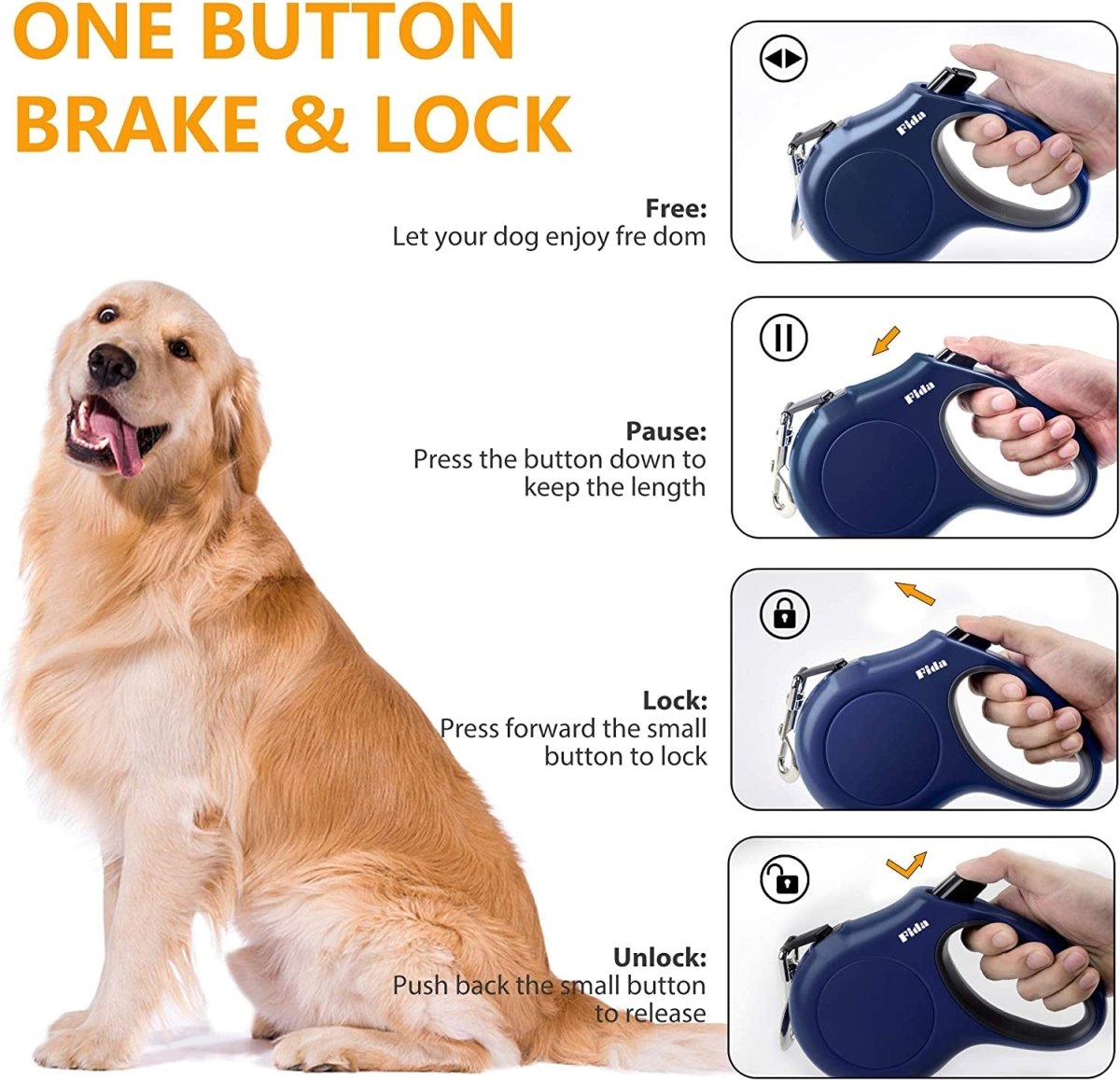 ONE BUTTON
BRAKE & LOCK

Free:
Let your dog enjoy fre dom

Fida

Pause:
Press the button down to keep the length

Fida

Lock:
Press forward the small button to lock

Fida

Unlock:
Push back the small button to release

Fida