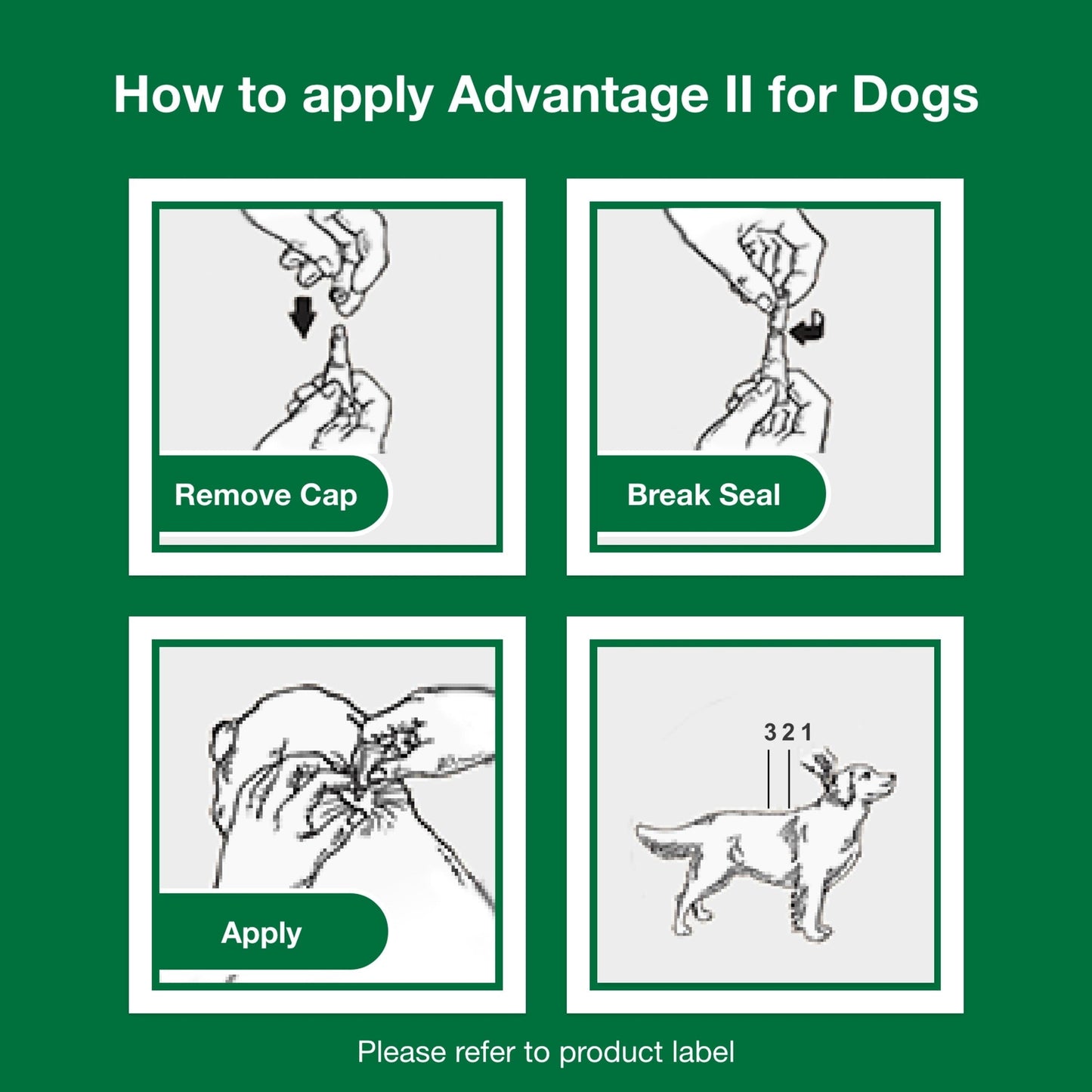 How to apply Advantage II for Dogs

Remove Cap

Break Seal

Apply

3 2 1

Please refer to product label