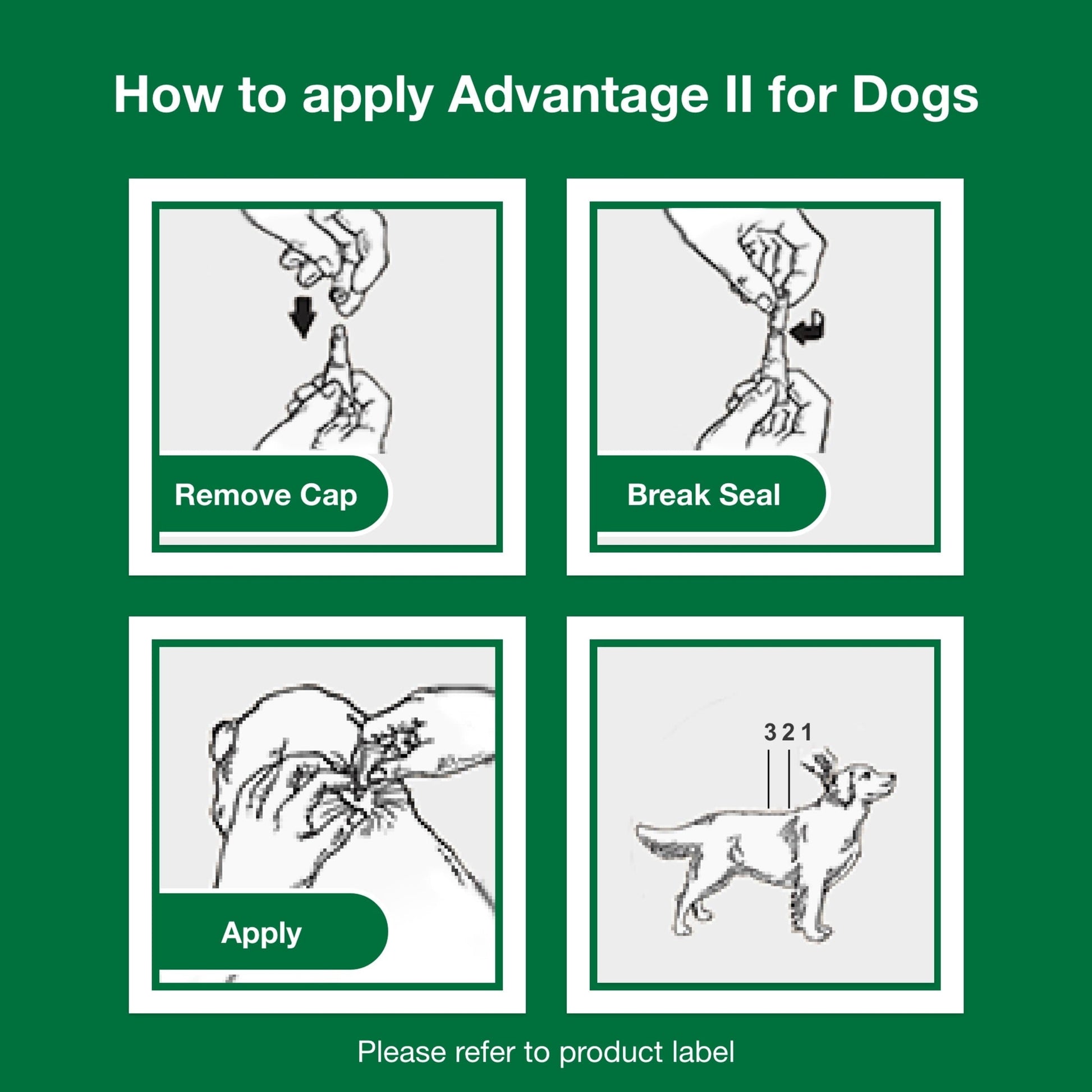 How to apply Advantage II for Dogs

Remove Cap

Break Seal

Apply

3 2 1

Please refer to product label